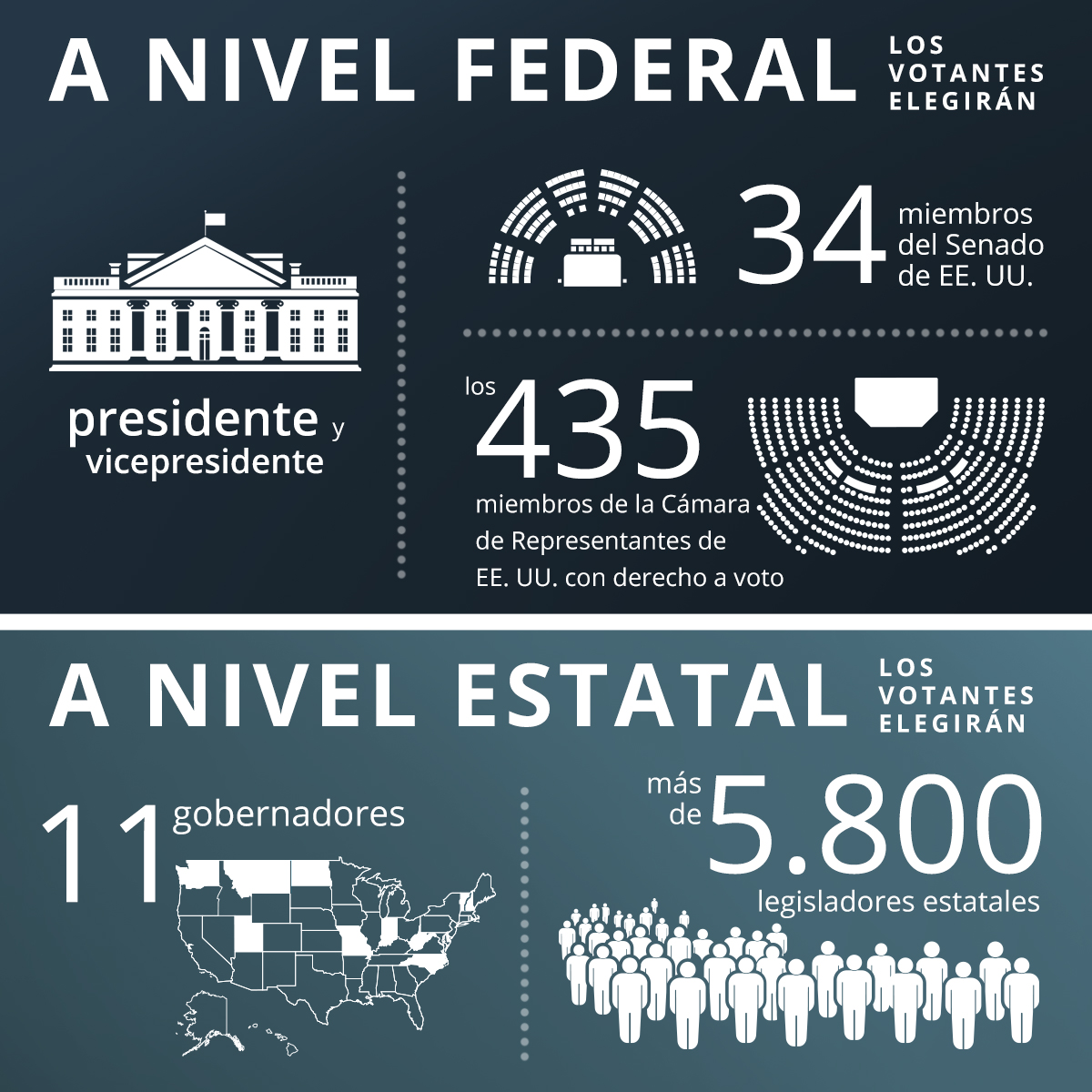 A NIVEL FEDERAL LOS VOTANTES ELEGIRÁN

presidente y vicepresidente

34 miembros del Senado de EE. UU.

los 435 miembros de la Cámara de Representantes de EE. UU. con derecho a voto

A NIVEL ESTATAL LOS VOTANTES ELEGIRÁN

11 gobernadores

más de 5.800 legisladores estatales